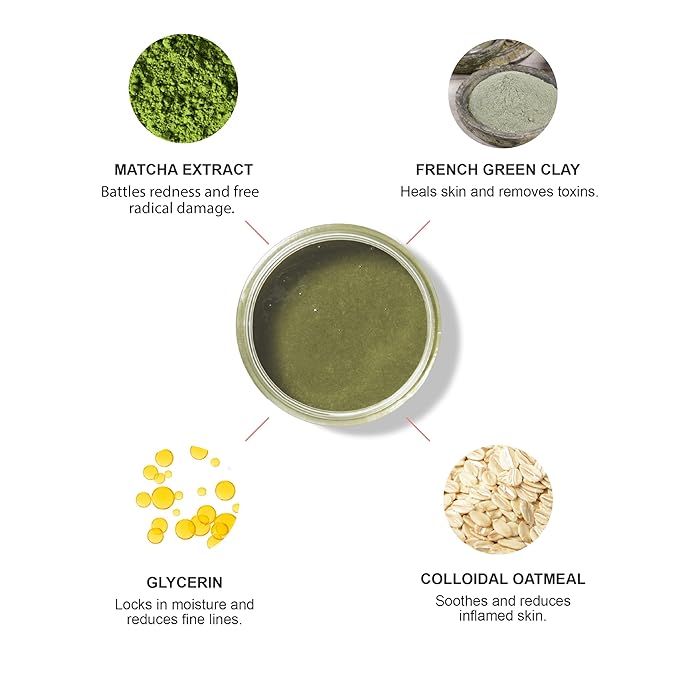 MATCHA EXTRACT
Battles redness and free radical damage.

FRENCH GREEN CLAY
Heals skin and removes toxins.

GLYCERIN
Locks in moisture and reduces fine lines.

COLLOIDAL OATMEAL
Soothes and reduces inflamed skin.